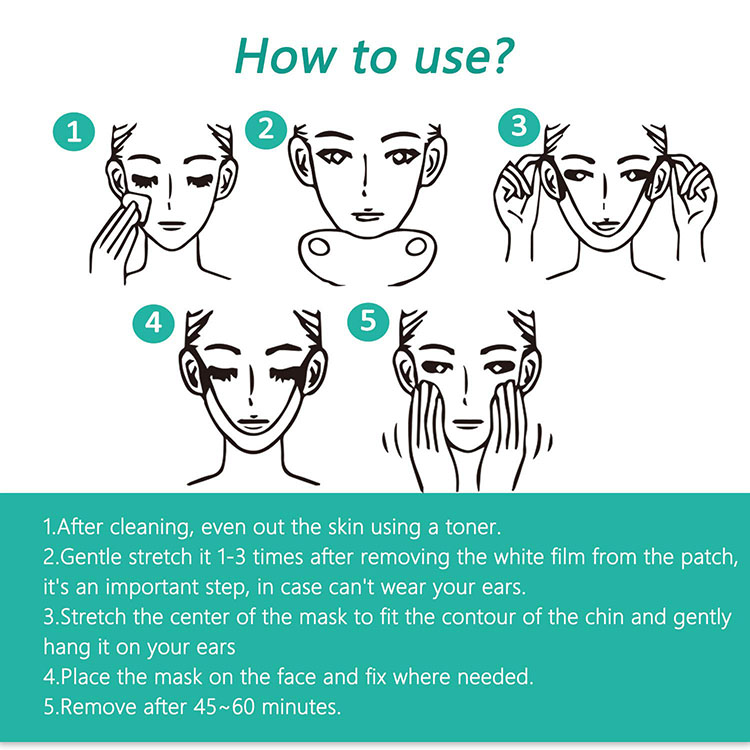 How to use?

1

2

3

4

5

1.After cleaning, even out the skin using a toner.
2.Gentle stretch it 1-3 times after removing the white film from the patch, it's an important step, in case can't wear your ears.
3.Stretch the center of the mask to fit the contour of the chin and gently hang it on your ears
4.Place the mask on the face and fix where needed.
5.Remove after 45~60 minutes.