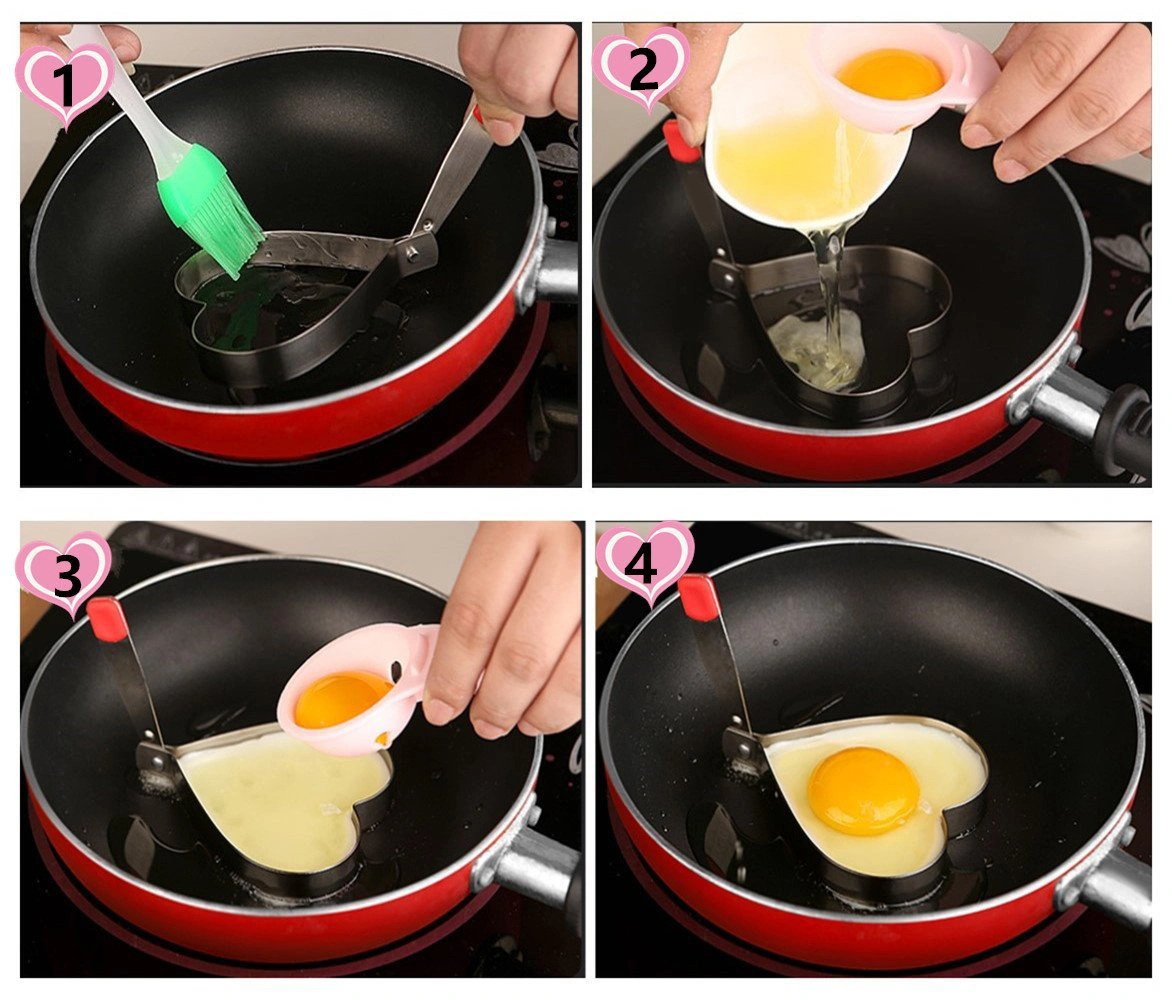 1

2

3

4