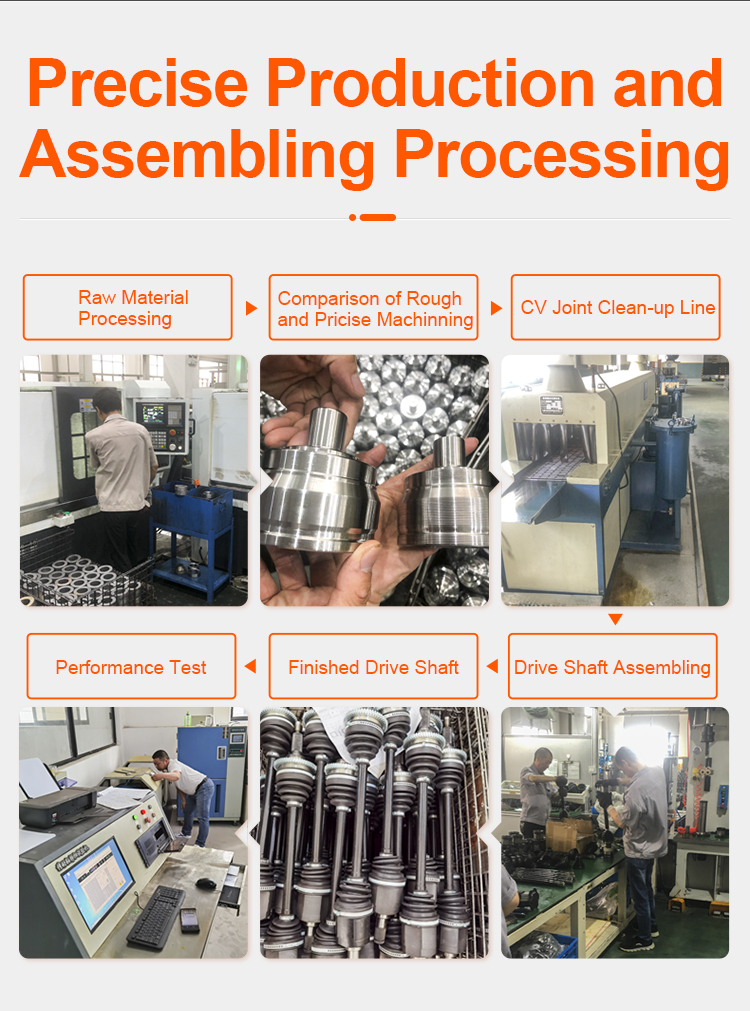 Precise Production and Assembling Processing

Raw Material Processing

Comparison of Rough and Pricise Machinning

CV Joint Clean-up Line

Performance Test

Finished Drive Shaft

Drive Shaft Assembling