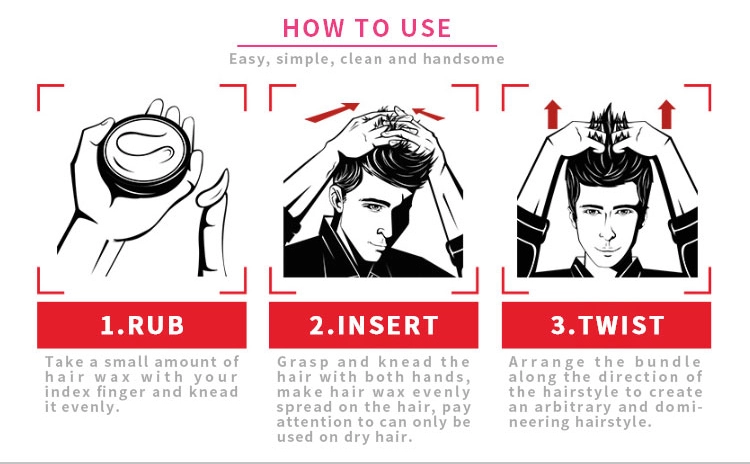 HOW TO USE

Easy, simple, clean and handsome

1.RUB

Take a small amount of hair wax with your index finger and knead it evenly.

2.INSERT

Grasp and knead the hair with both hands, make hair wax evenly spread on the hair, pay attention to can only be used on dry hair.

3.TWIST

Arrange the bundle along the direction of the hairstyle to create an arbitrary and domineering hairstyle.