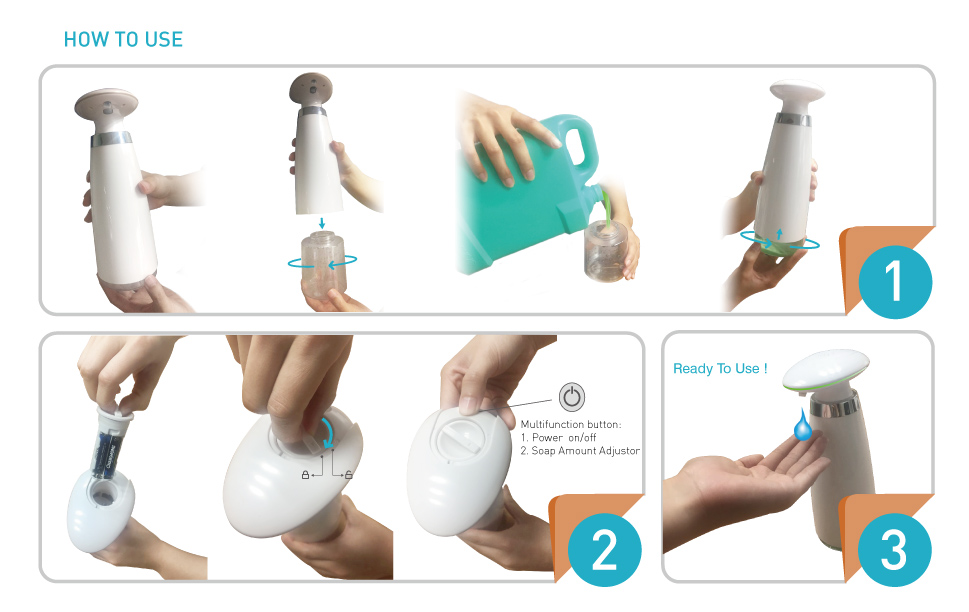 HOW TO USE

1

Multifunction button:
1. Power on/off
2. Soap Amount Adjustor

2

Ready To Use !

3