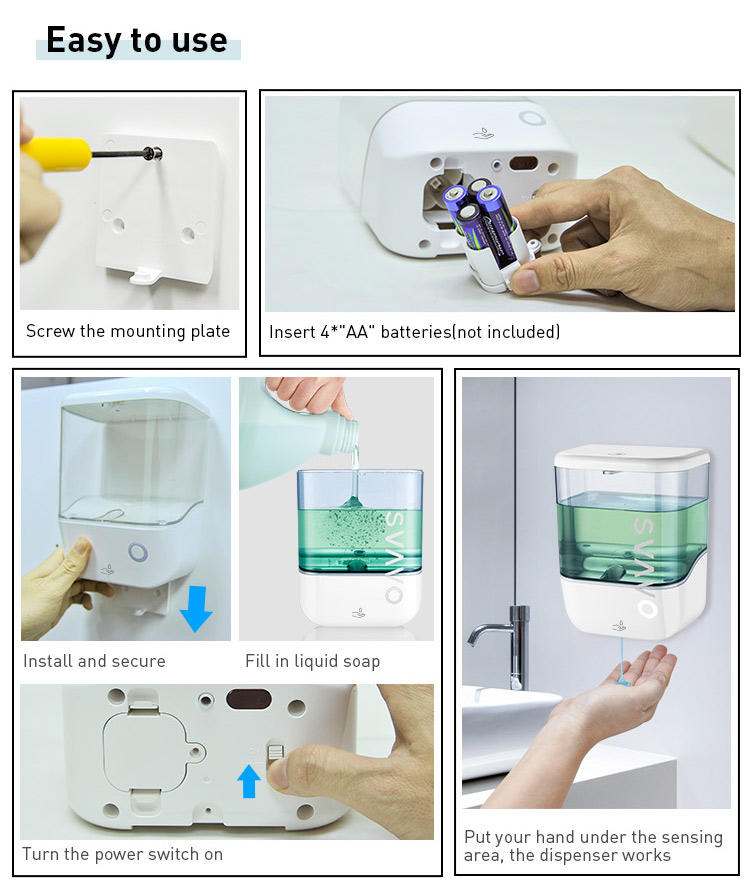 Easy to use

Screw the mounting plate

Insert 4*"AA" batteries(not included)

SVAVO

Install and secure

Fill in liquid soap

Turn the power switch on

SVAVO

Put your hand under the sensing area, the dispenser works