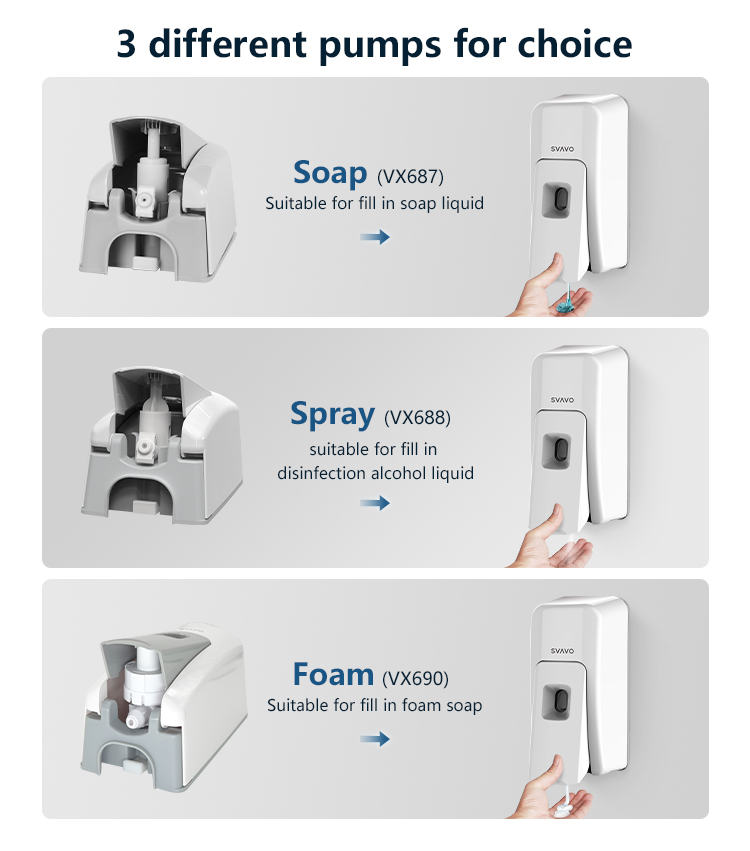 3 different pumps for choice

Soap (VX687)
Suitable for fill in soap liquid

SVAVO

Spray (VX688)
suitable for fill in disinfection alcohol liquid

SVAVO

Foam (VX690)
Suitable for fill in foam soap

SVAVO