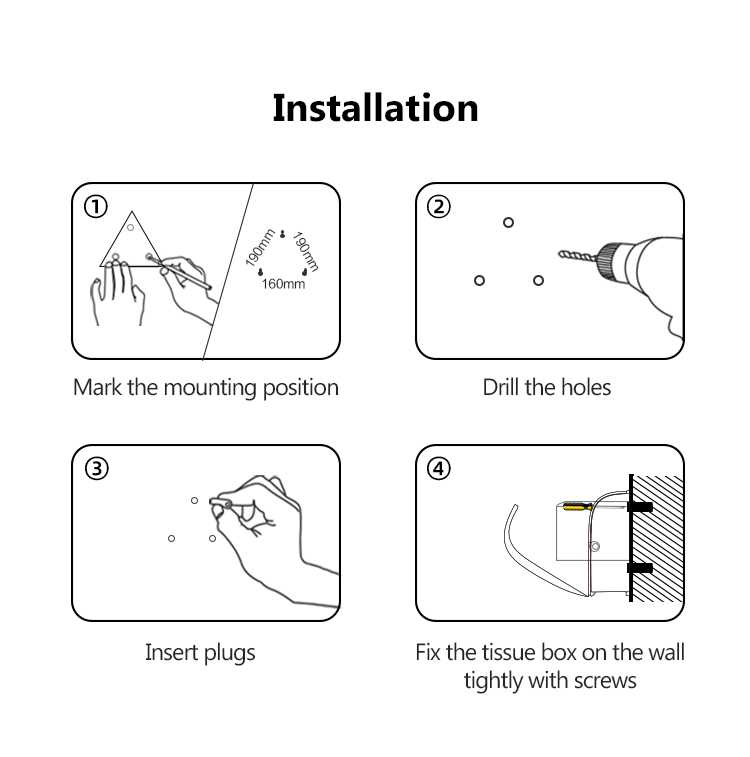 Installation

①

190mm 190mm 160mm

Mark the mounting position

②

Drill the holes

③

Insert plugs

④

Fix the tissue box on the wall tightly with screws