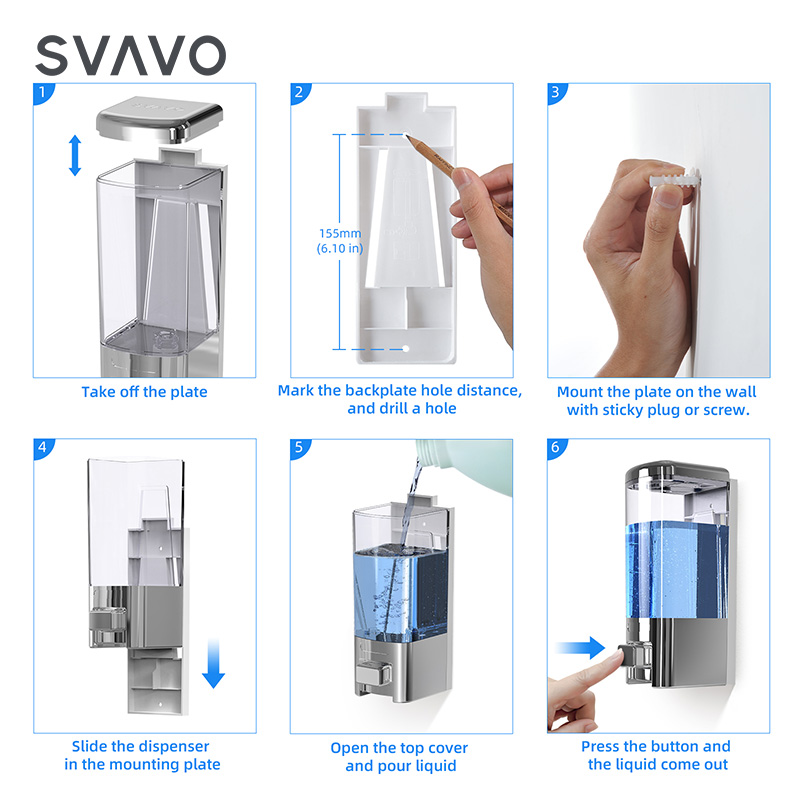 SVAVO

1

Take off the plate

2

155mm
(6.10 in)

Mark the backplate hole distance, and drill a hole

3

Mount the plate on the wall with sticky plug or screw.

4

Slide the dispenser in the mounting plate

5

Open the top cover and pour liquid

6

Press the button and the liquid come out