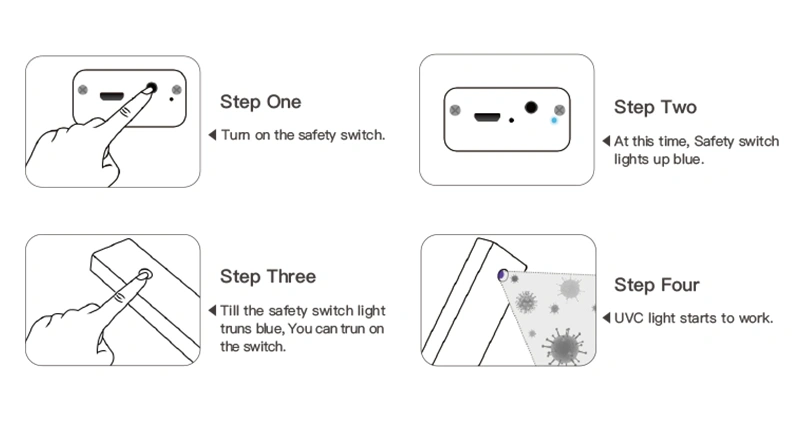 Step One

◀ Turn on the safety switch.

Step Two

◀ At this time, Safety switch lights up blue.

Step Three

◀ Till the safety switch light truns blue, You can trun on the switch.

Step Four

◀ UVC light starts to work.