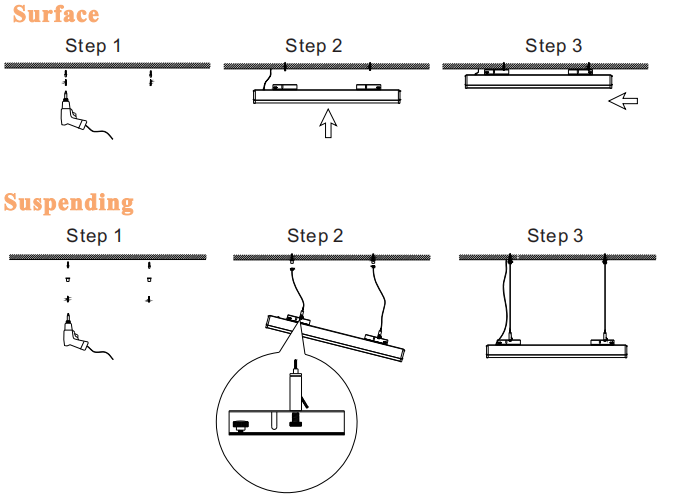 Surface

Step 1

Step 2

Step 3

Suspending

Step 1

Step 2

Step 3