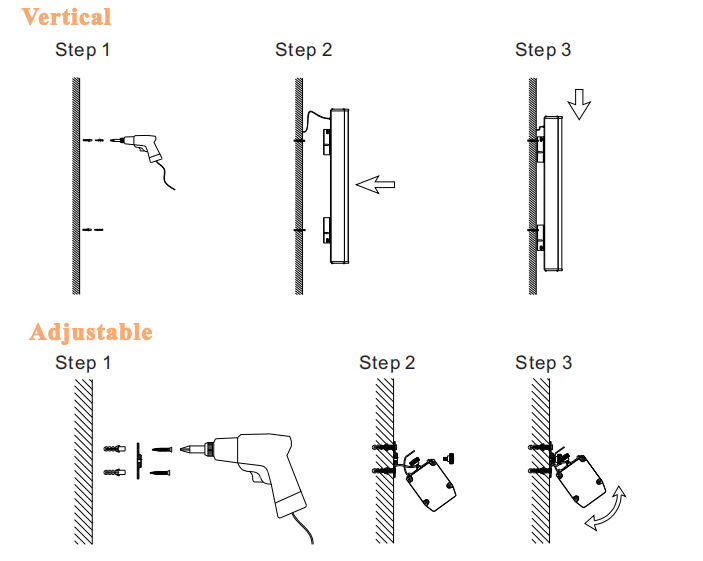 Vertical

Step 1

Step 2

Step 3

Adjustable

Step 1

Step 2

Step 3