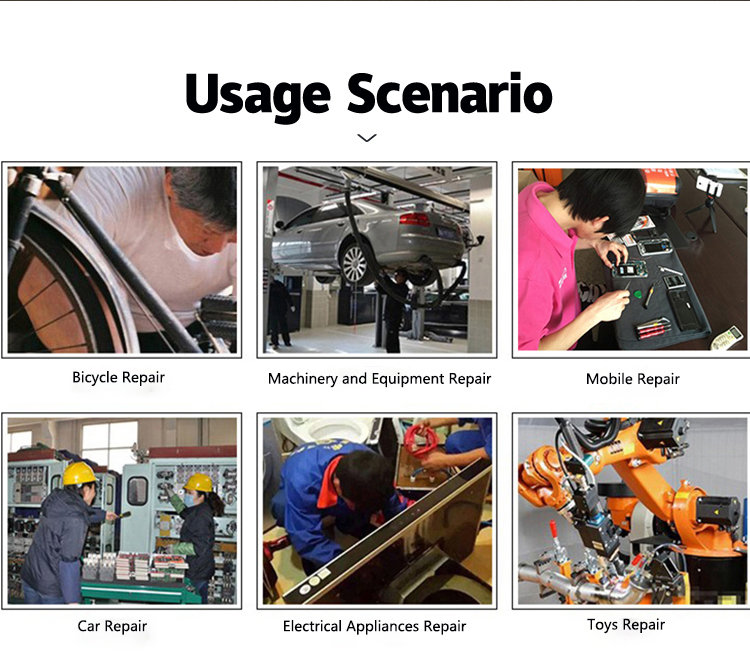 Usage Scenario

Bicycle Repair

Machinery and Equipment Repair

Mobile Repair

Car Repair

Electrical Appliances Repair

Toys Repair