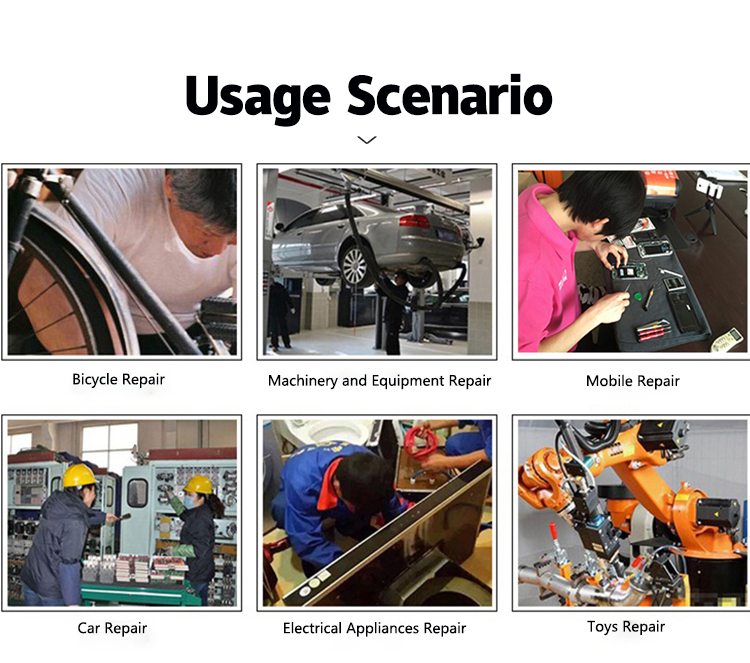 Usage Scenario

Bicycle Repair

Machinery and Equipment Repair

Mobile Repair

Car Repair

Electrical Appliances Repair

Toys Repair