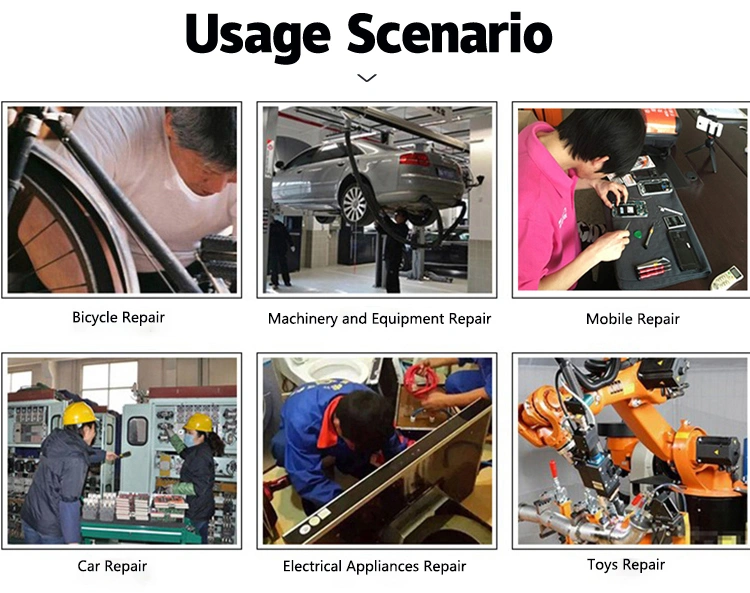 Usage Scenario

Bicycle Repair

Machinery and Equipment Repair

Mobile Repair

Car Repair

Electrical Appliances Repair

Toys Repair