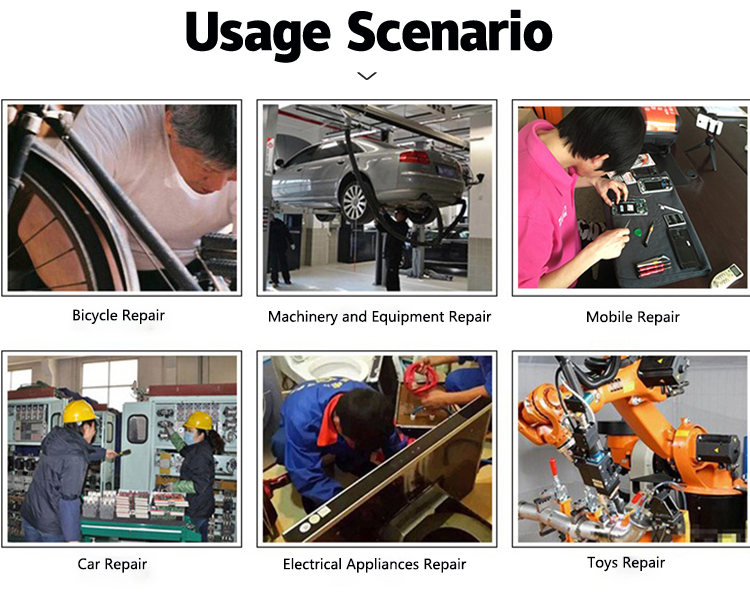 Usage Scenario

Bicycle Repair

Machinery and Equipment Repair

Mobile Repair

Car Repair

Electrical Appliances Repair

Toys Repair