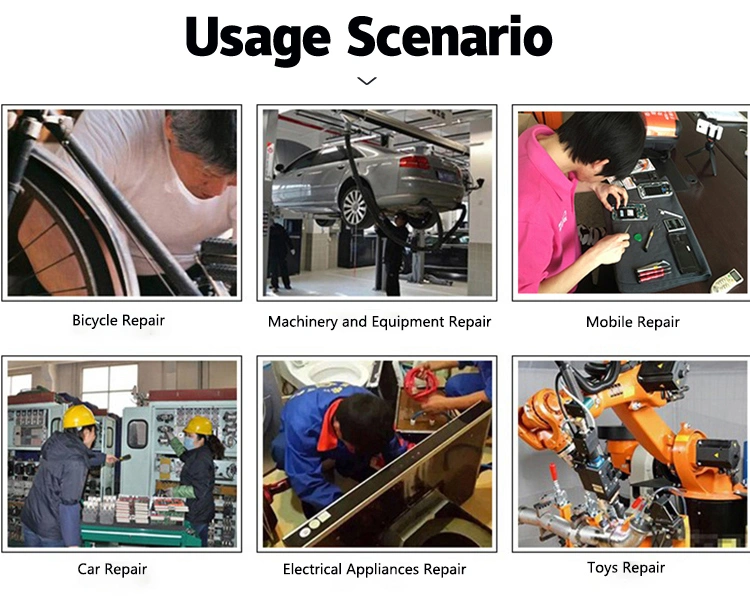 Usage Scenario

Bicycle Repair

Machinery and Equipment Repair

Mobile Repair

Car Repair

Electrical Appliances Repair

Toys Repair