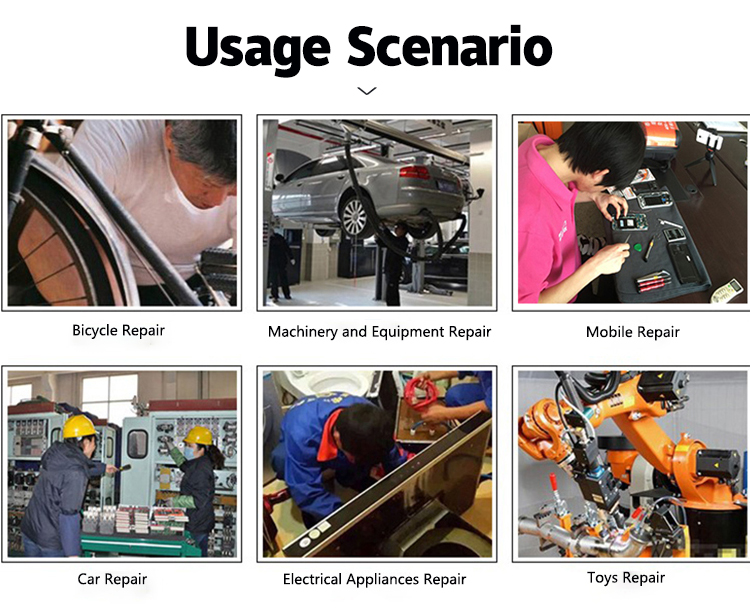 Usage Scenario

Bicycle Repair

Machinery and Equipment Repair

Mobile Repair

Car Repair

Electrical Appliances Repair

Toys Repair