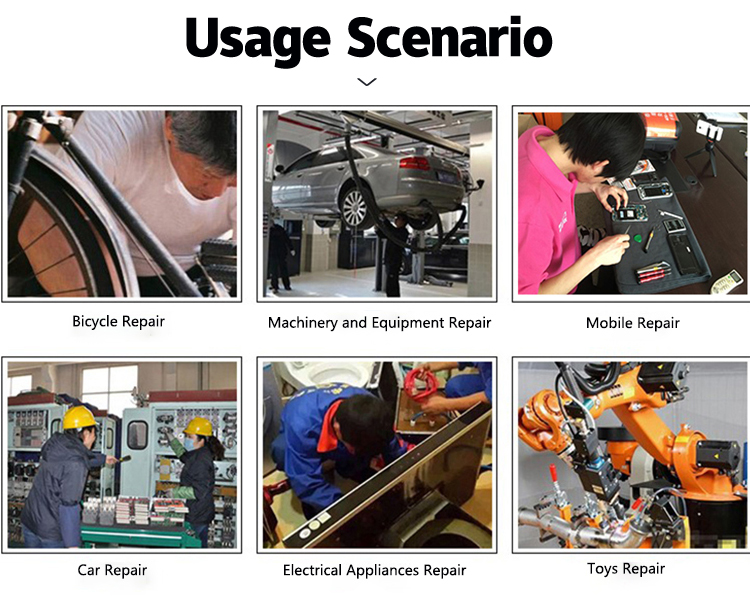 Usage Scenario

Bicycle Repair

Machinery and Equipment Repair

Mobile Repair

Car Repair

Electrical Appliances Repair

Toys Repair