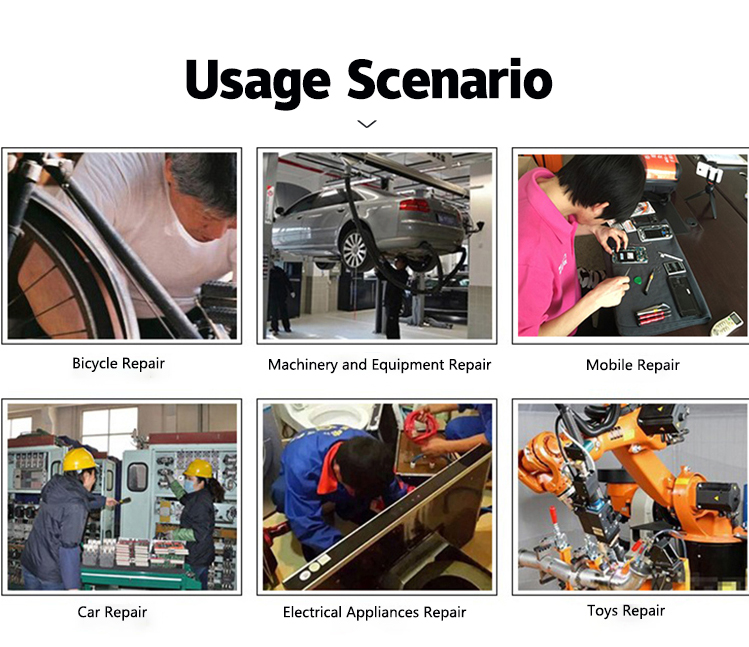 Usage Scenario

Bicycle Repair

Machinery and Equipment Repair

Mobile Repair

Car Repair

Electrical Appliances Repair

Toys Repair