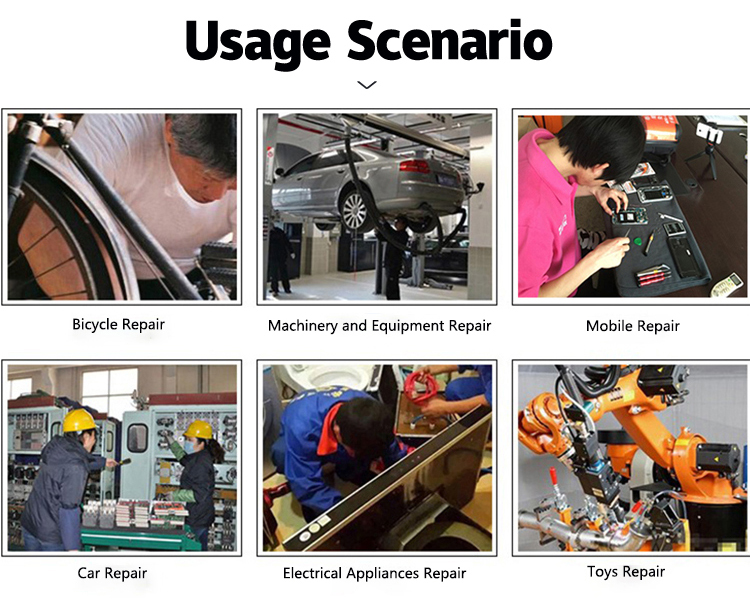 Usage Scenario

Bicycle Repair

Machinery and Equipment Repair

Mobile Repair

Car Repair

Electrical Appliances Repair

Toys Repair