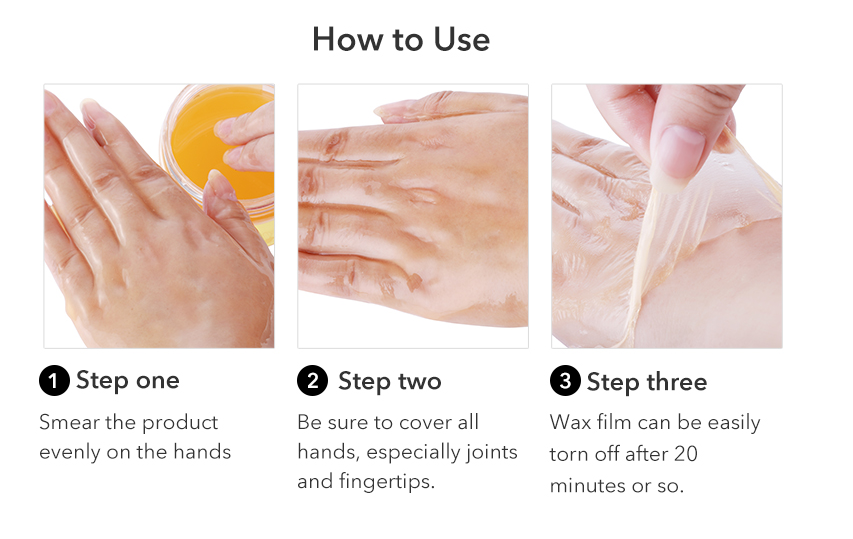 How to Use

1 Step one

Smear the product evenly on the hands

2 Step two

Be sure to cover all hands, especially joints and fingertips.

3 Step three

Wax film can be easily torn off after 20 minutes or so.