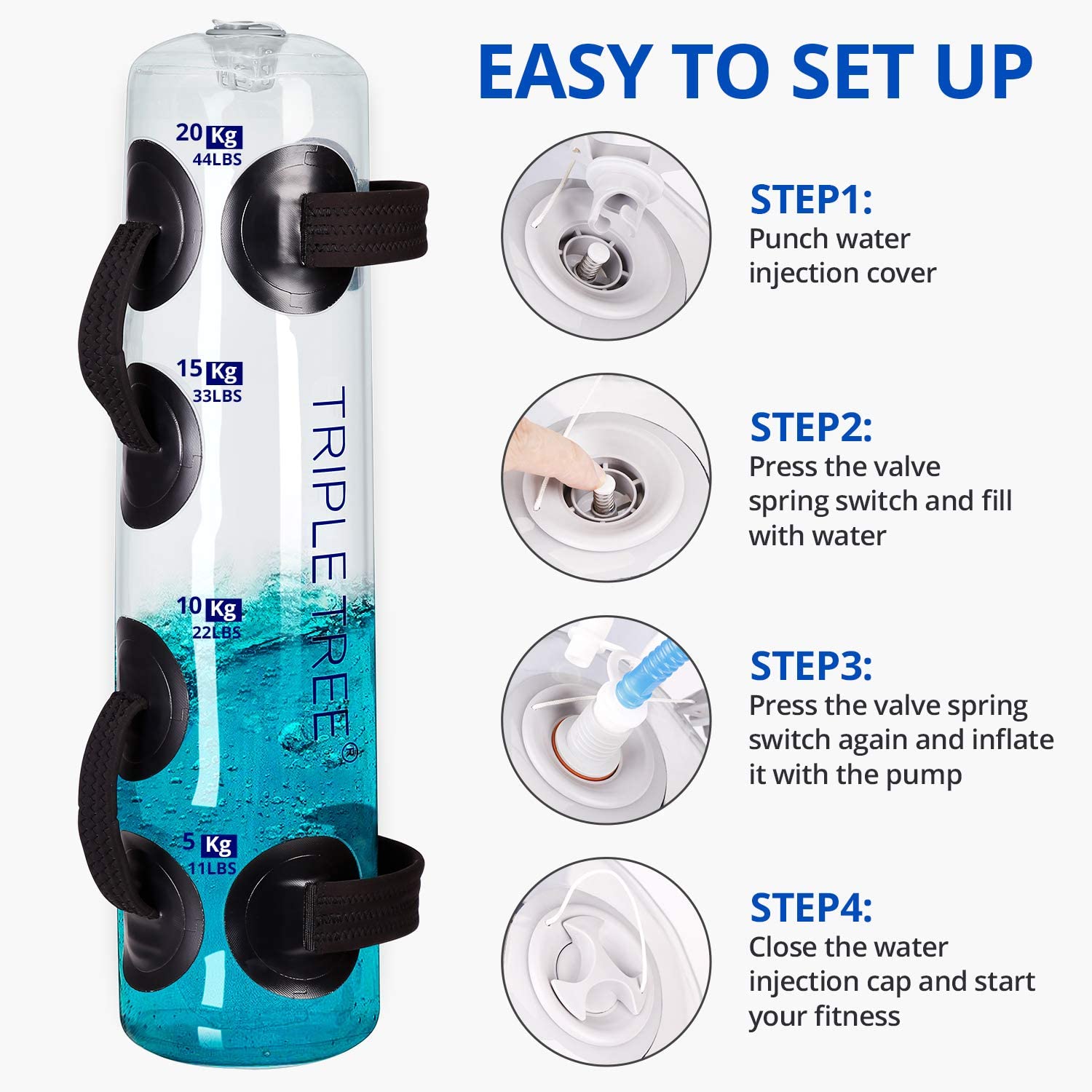 EASY TO SET UP

20 Kg
44LBS

15 Kg
33LBS

10 Kg
22LBS

5 Kg
11LBS

TRIPLE TREE®

STEP1:
Punch water injection cover

STEP2:
Press the valve spring switch and fill with water

STEP3:
Press the valve spring switch again and inflate it with the pump

STEP4:
Close the water injection cap and start your fitness