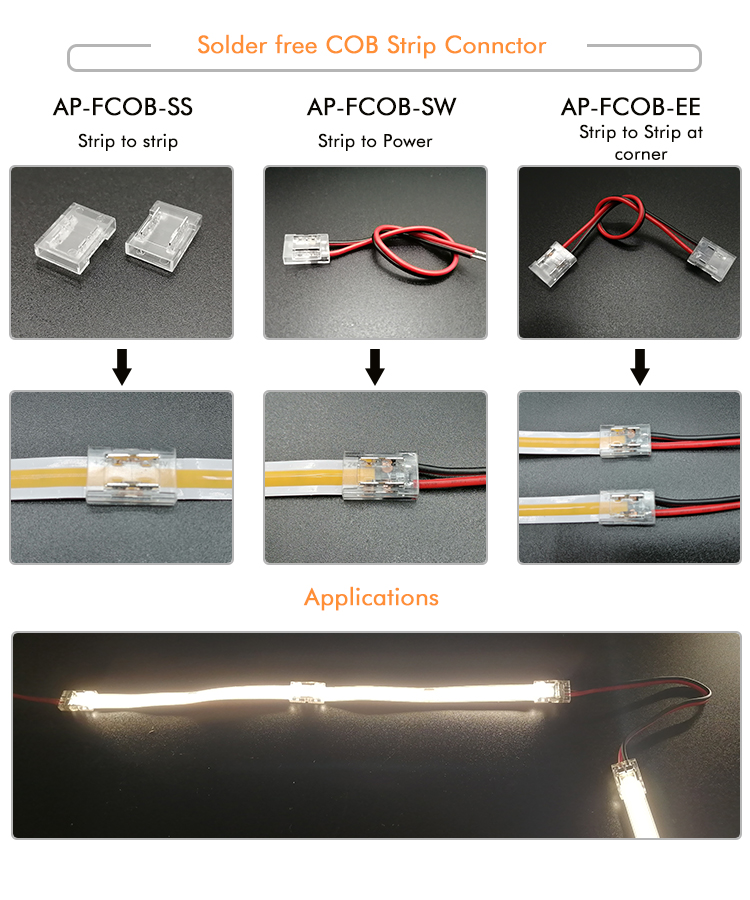 Solder free COB Strip Connctor

AP-FCOB-SS
Strip to strip

AP-FCOB-SW
Strip to Power

AP-FCOB-EE
Strip to Strip at corner

Applications