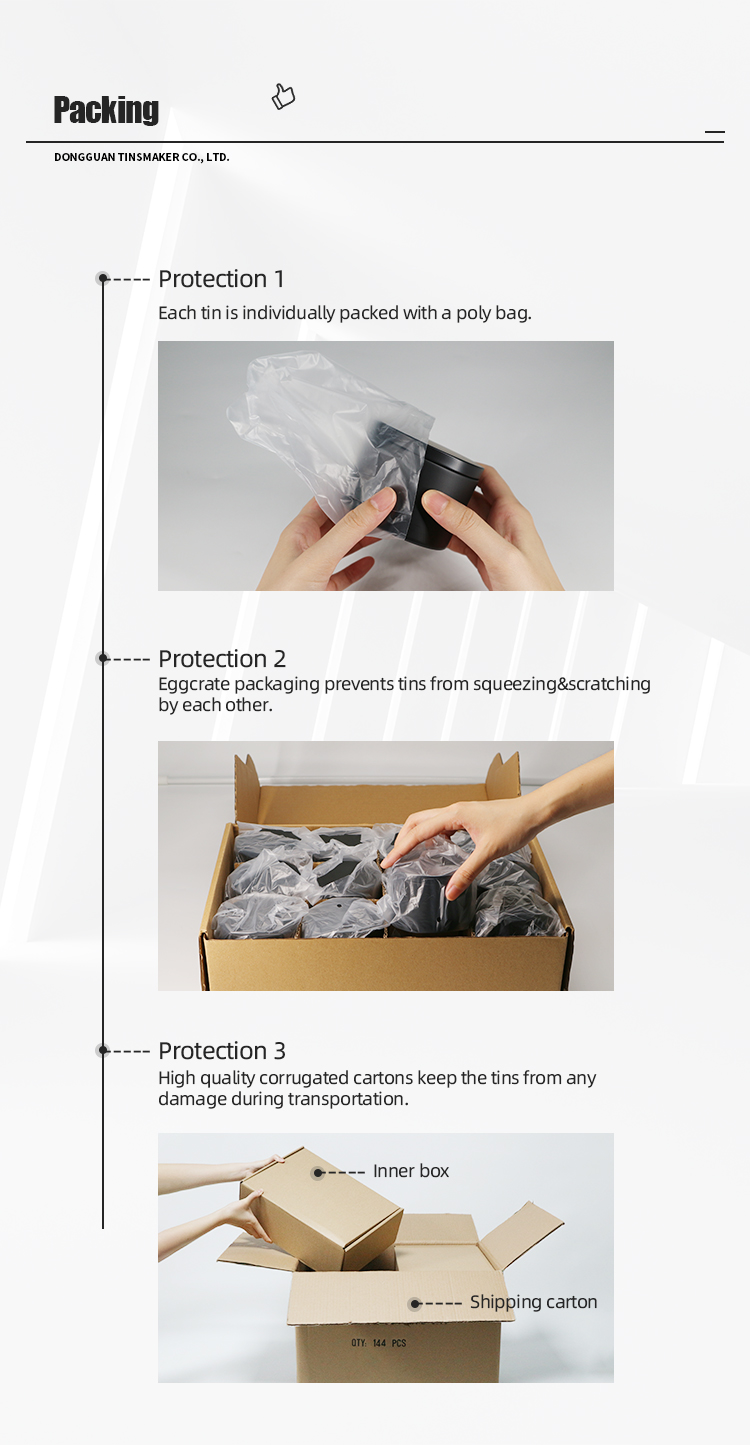 Packing

DONGGUAN TINSMAKER CO., LTD.

Protection 1
Each tin is individually packed with a poly bag.

Protection 2
Eggcrate packaging prevents tins from squeezing&scratching by each other.

Protection 3
High quality corrugated cartons keep the tins from any damage during transportation.

Inner box

Shipping carton

QTY: 144 PCS