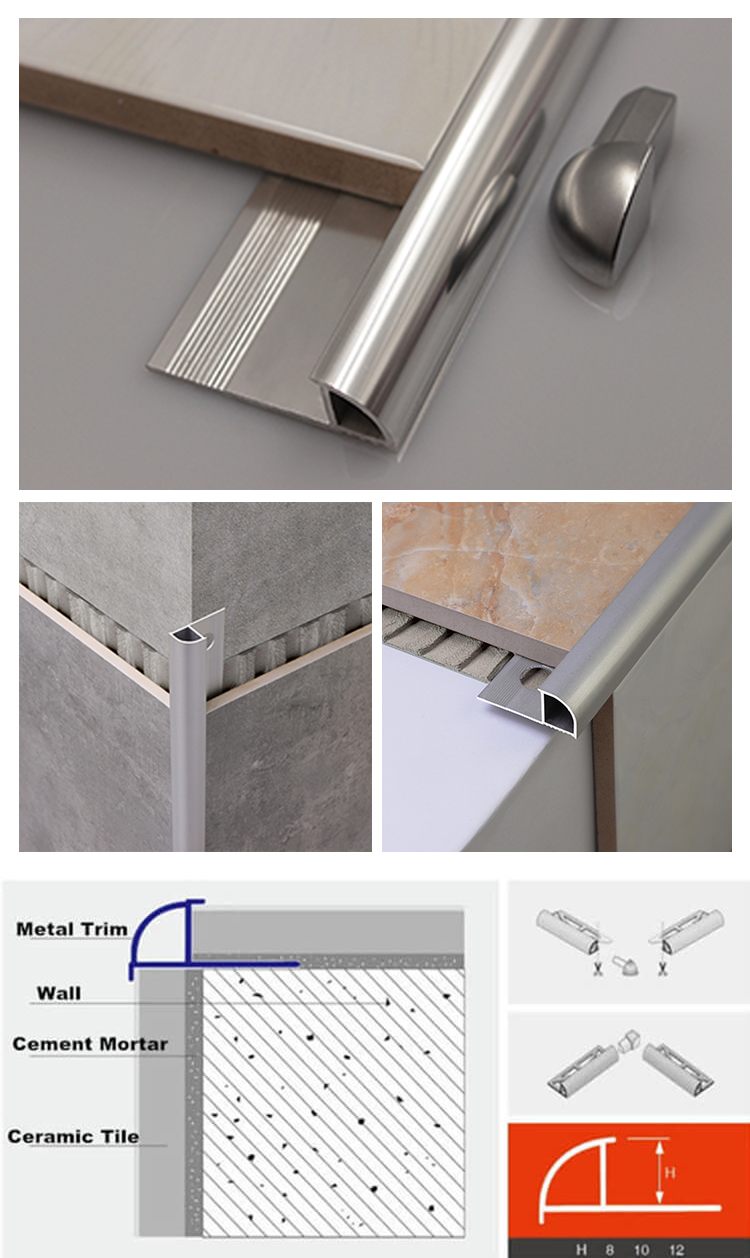 Metal Trim

Wall

Cement Mortar

Ceramic Tile

H

H 8 10 12