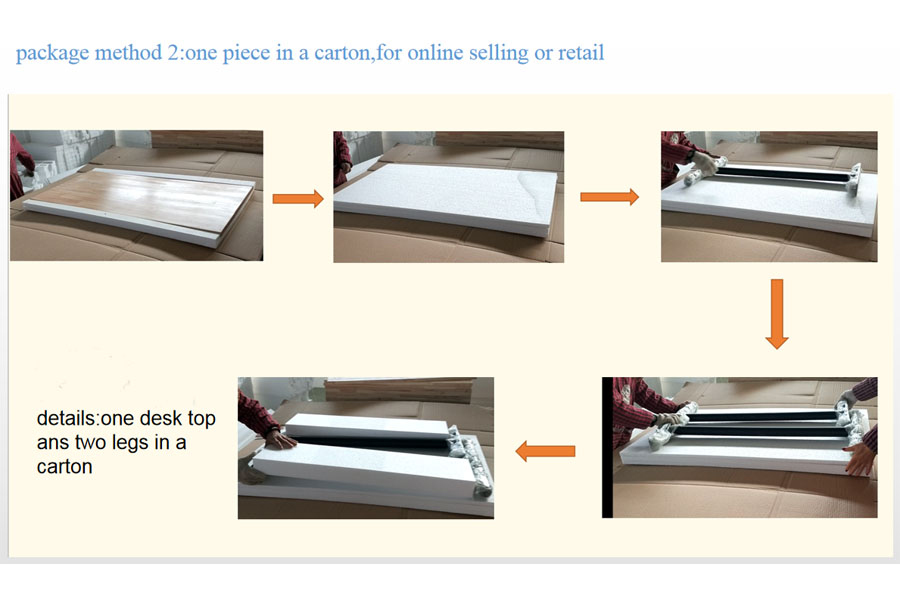 package method 2:one piece in a carton,for online selling or retail

details:one desk top ans two legs in a carton