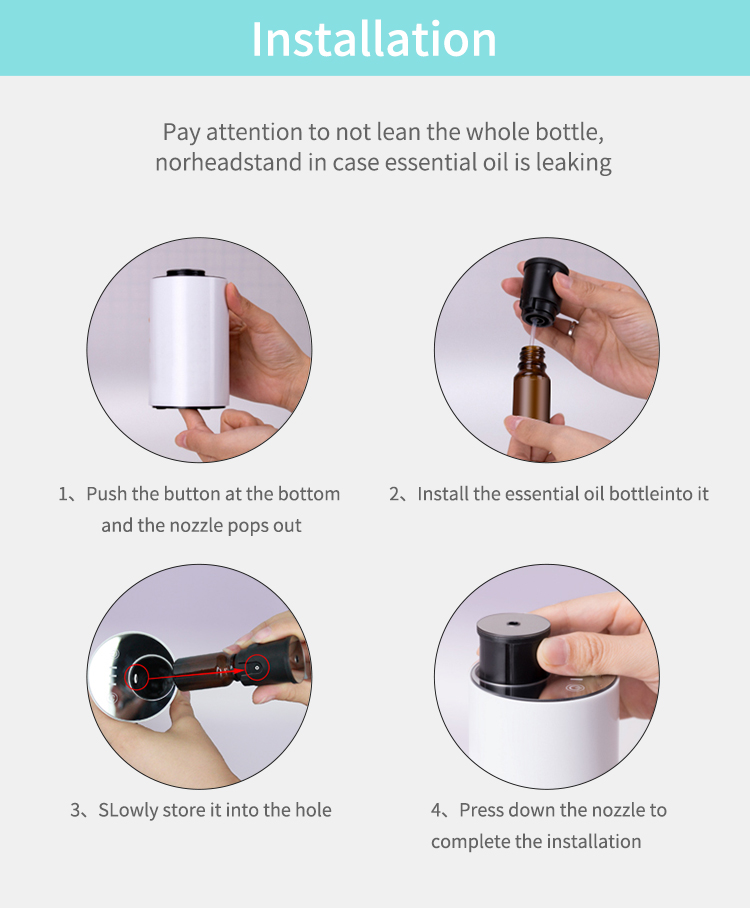 Installation

Pay attention to not lean the whole bottle, norheadstand in case essential oil is leaking

1、Push the button at the bottom and the nozzle pops out

2、Install the essential oil bottleinto it

3、SLowly store it into the hole

4、Press down the nozzle to complete the installation