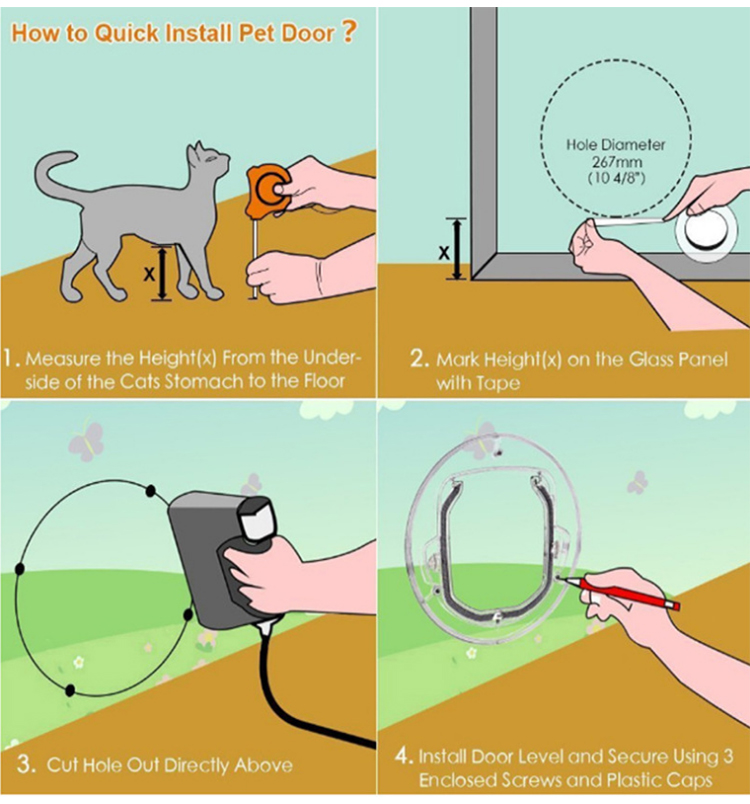 How to Quick Install Pet Door ?

X

1. Measure the Height(x) From the Underside of the Cats Stomach to the Floor

Hole Diameter 267mm (10 4/8")

X

2. Mark Height(x) on the Glass Panel with Tape

3. Cut Hole Out Directly Above

4. Install Door Level and Secure Using 3 Enclosed Screws and Plastic Caps