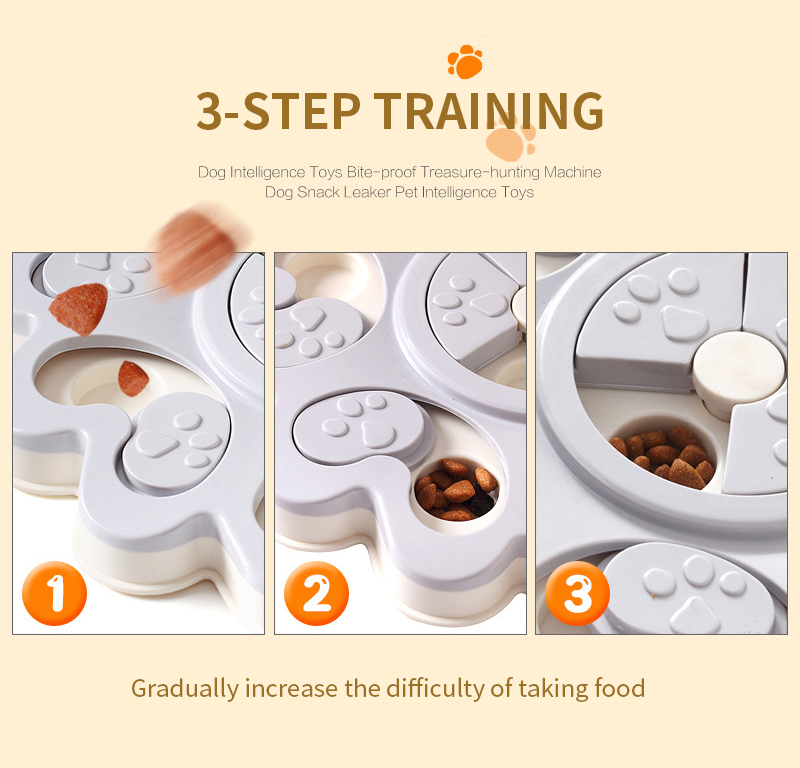 3-STEP TRAINING

Dog Intelligence Toys Bite-proof Treasure-hunting Machine Dog Snack Leaker Pet Intelligence Toys

1

2

3

Gradually increase the difficulty of taking food