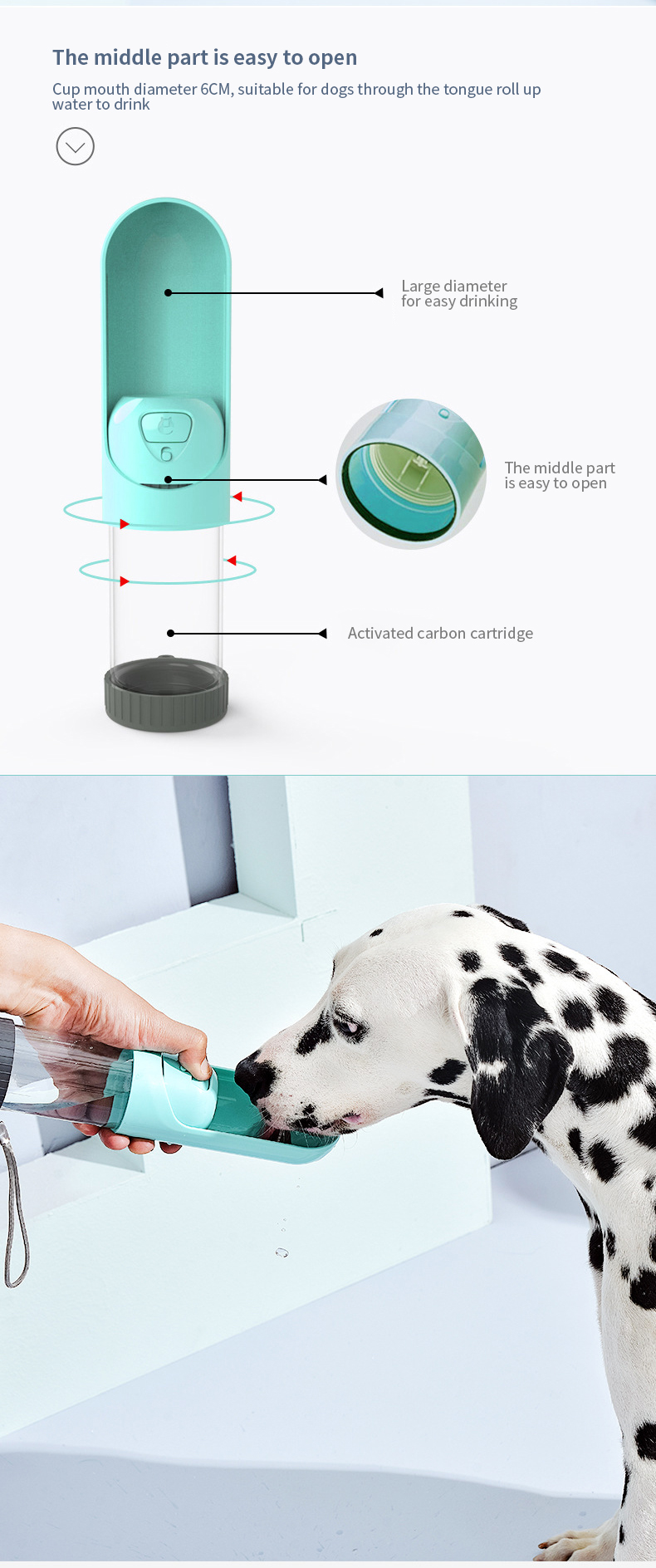 The middle part is easy to open

Cup mouth diameter 6CM, suitable for dogs through the tongue roll up water to drink

Large diameter for easy drinking

The middle part is easy to open

Activated carbon cartridge