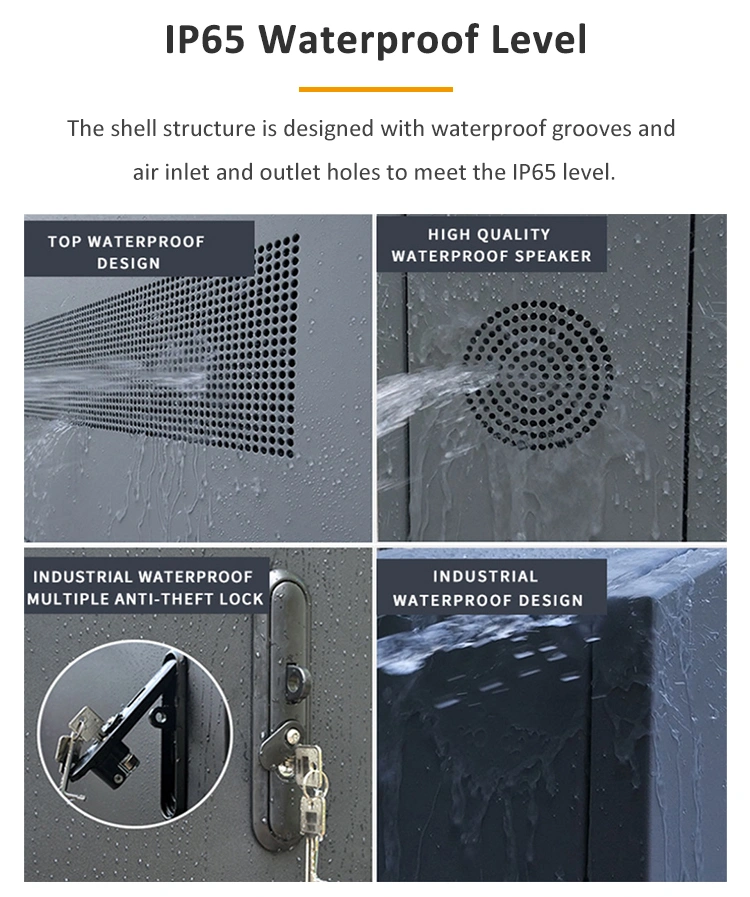 IP65 Waterproof Level

The shell structure is designed with waterproof grooves and air inlet and outlet holes to meet the IP65 level.

TOP WATERPROOF DESIGN

HIGH QUALITY WATERPROOF SPEAKER

INDUSTRIAL WATERPROOF MULTIPLE ANTI-THEFT LOCK

INDUSTRIAL WATERPROOF DESIGN