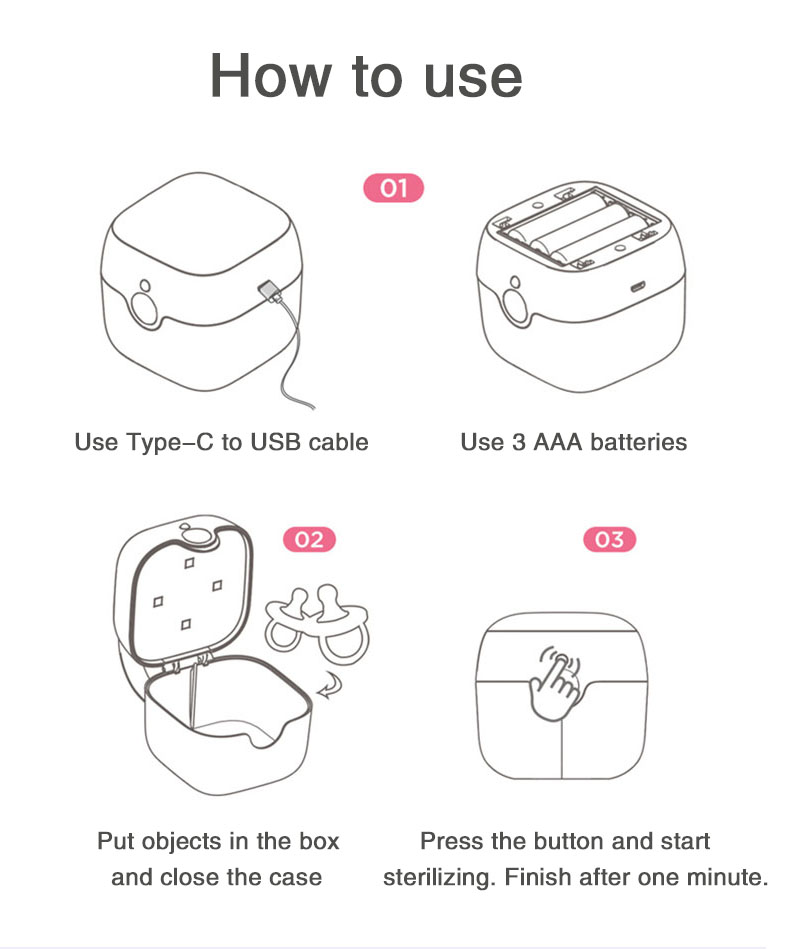 How to use

01

Use Type–C to USB cable

Use 3 AAA batteries

02

Put objects in the box and close the case

03

Press the button and start sterilizing. Finish after one minute.