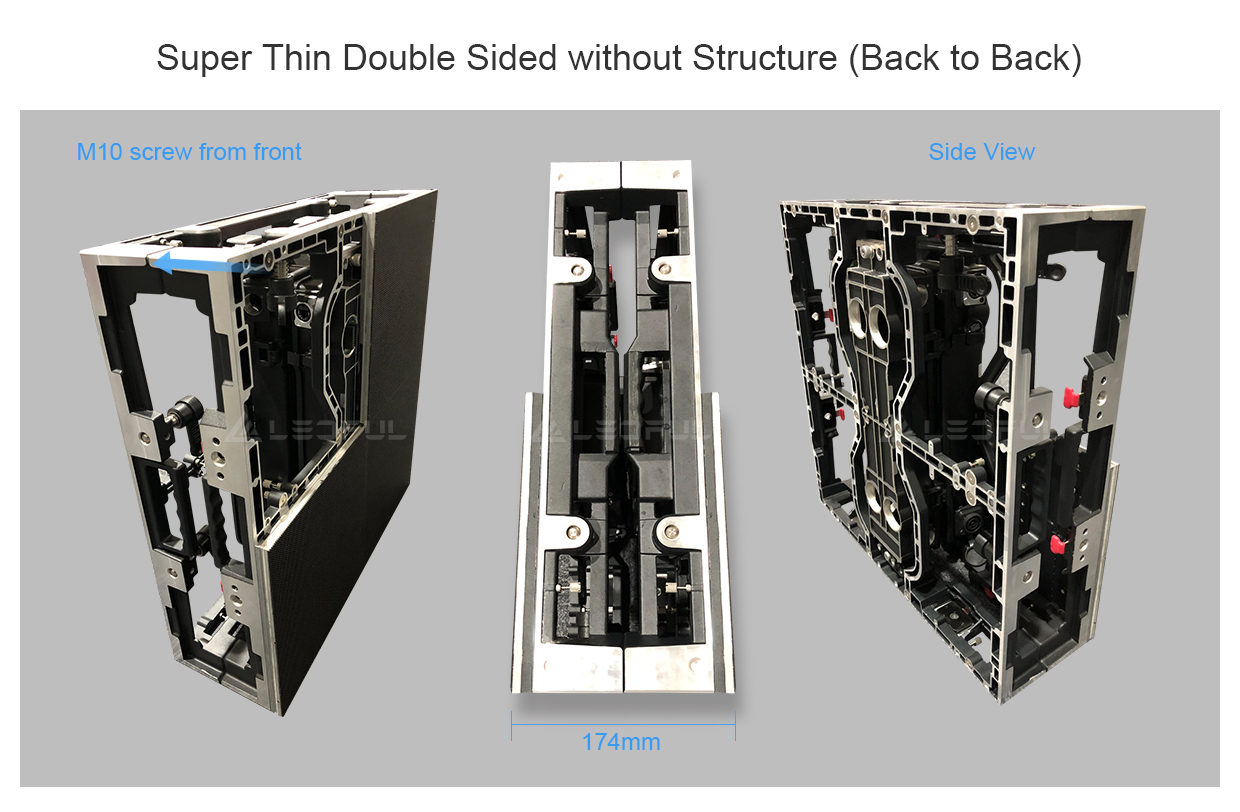 Super Thin Double Sided without Structure (Back to Back)

M10 screw from front

Side View

LEDFUL

LEDFUL

LEDFUL

174mm