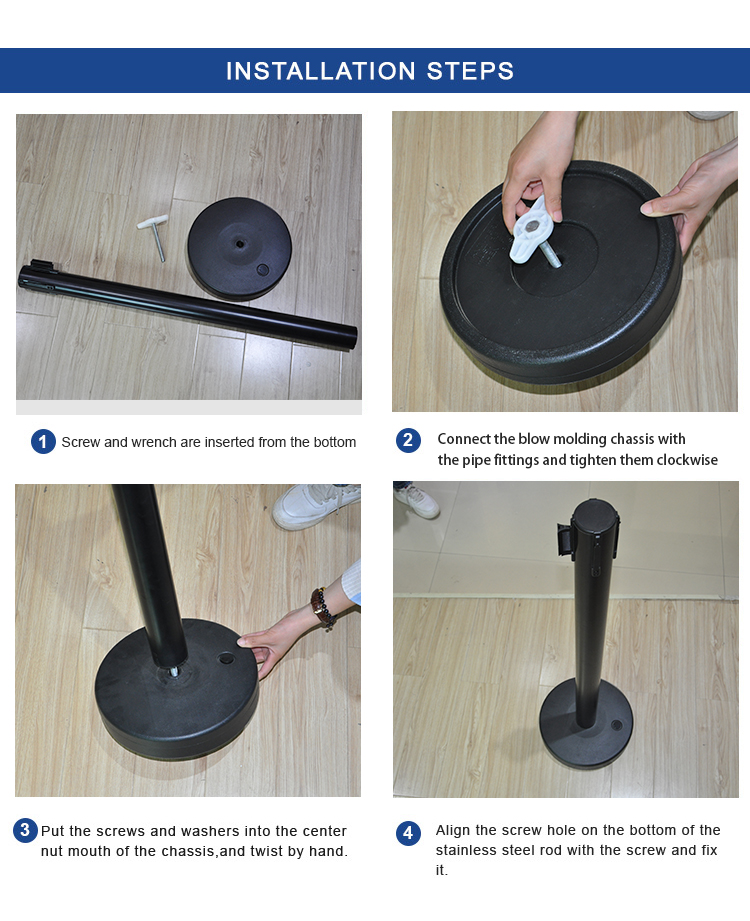 INSTALLATION STEPS

1 Screw and wrench are inserted from the bottom

2 Connect the blow molding chassis with the pipe fittings and tighten them clockwise

3 Put the screws and washers into the center nut mouth of the chassis,and twist by hand.

4 Align the screw hole on the bottom of the stainless steel rod with the screw and fix it.