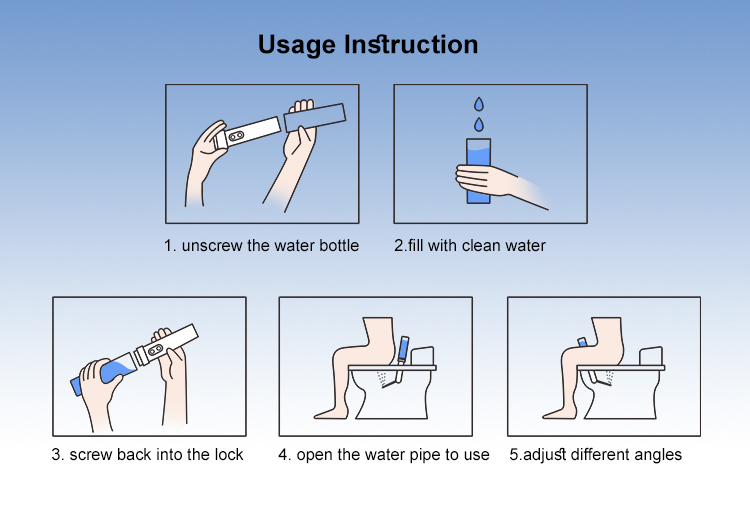 Usage Instruction

1. unscrew the water bottle

2.fill with clean water

3. screw back into the lock

4. open the water pipe to use

5.adjust different angles