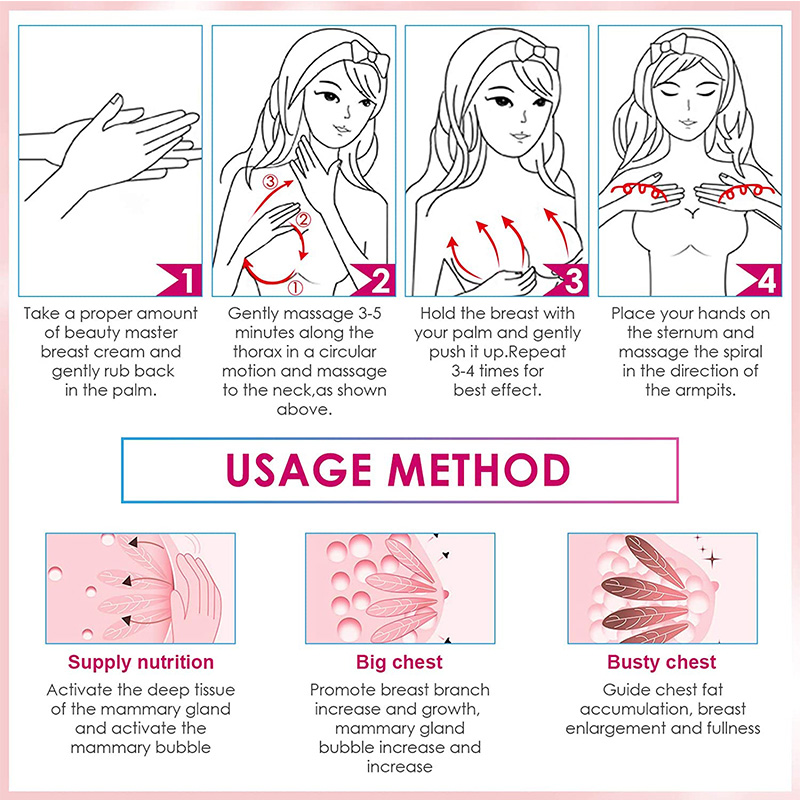 1

Take a proper amount of beauty master breast cream and gently rub back in the palm.

③ ② ①

2

Gently massage 3-5 minutes along the thorax in a circular motion and massage to the neck,as shown above.

3

Hold the breast with your palm and gently push it up.Repeat 3-4 times for best effect.

4

Place your hands on the sternum and massage the spiral in the direction of the armpits.

USAGE METHOD

Supply nutrition

Activate the deep tissue of the mammary gland and activate the mammary bubble

Big chest

Promote breast branch increase and growth, mammary gland bubble increase and increase

Busty chest

Guide chest fat accumulation, breast enlargement and fullness