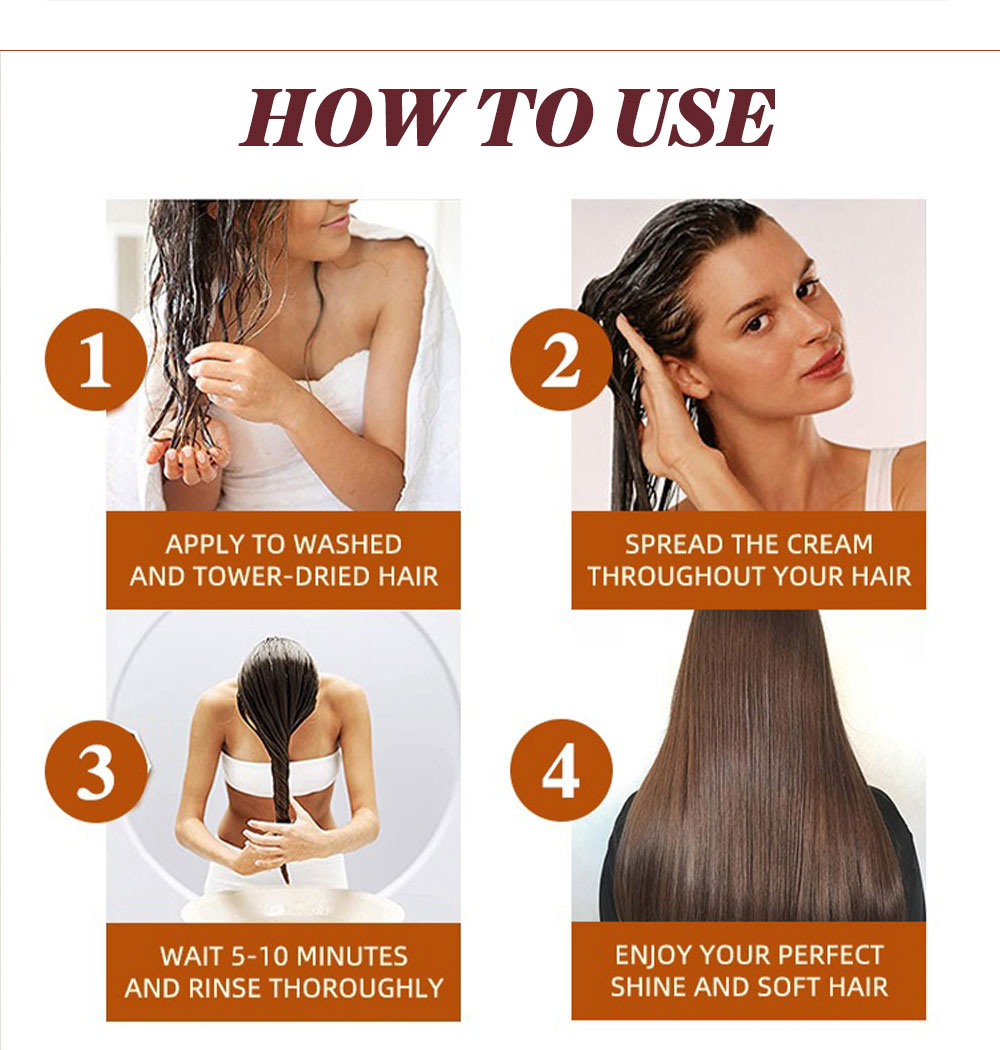 HOW TO USE

1

APPLY TO WASHED AND TOWER-DRIED HAIR

2

SPREAD THE CREAM THROUGHOUT YOUR HAIR

3

WAIT 5-10 MINUTES AND RINSE THOROUGHLY

4

ENJOY YOUR PERFECT SHINE AND SOFT HAIR