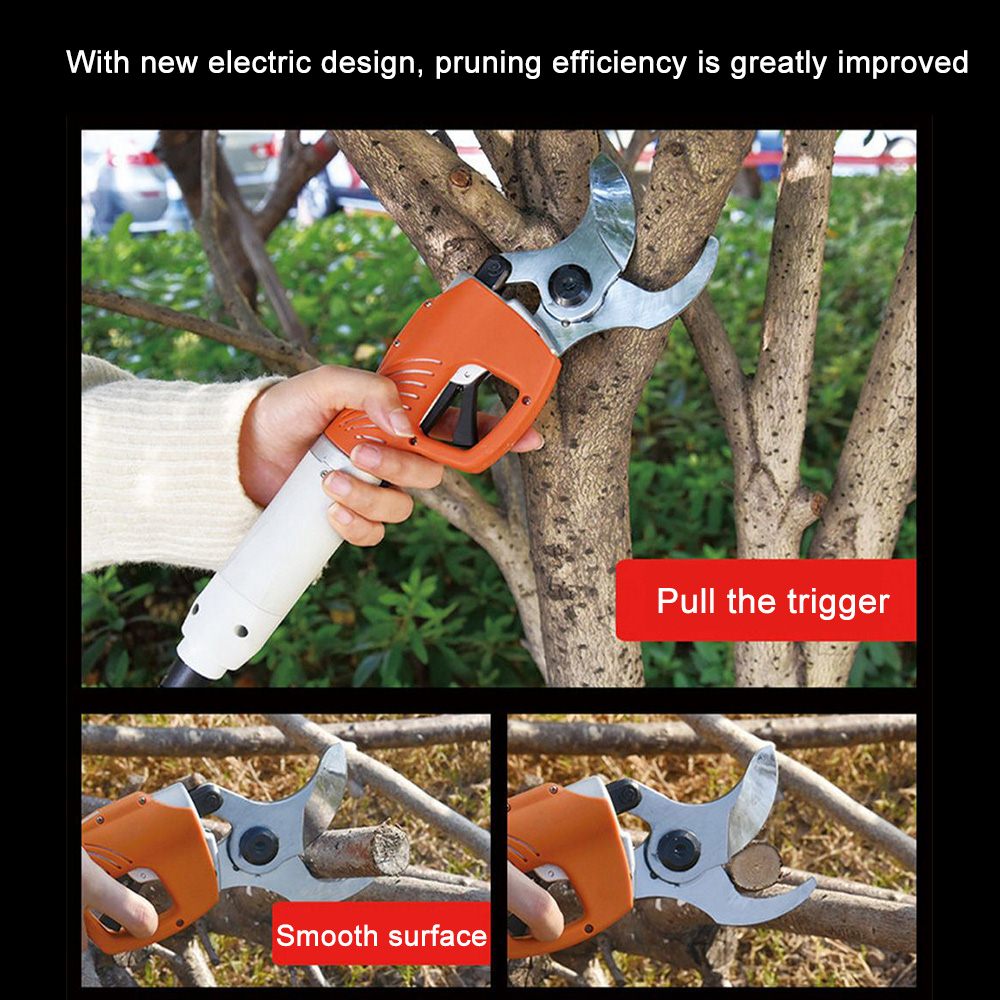 With new electric design, pruning efficiency is greatly improved

Pull the trigger

Smooth surface