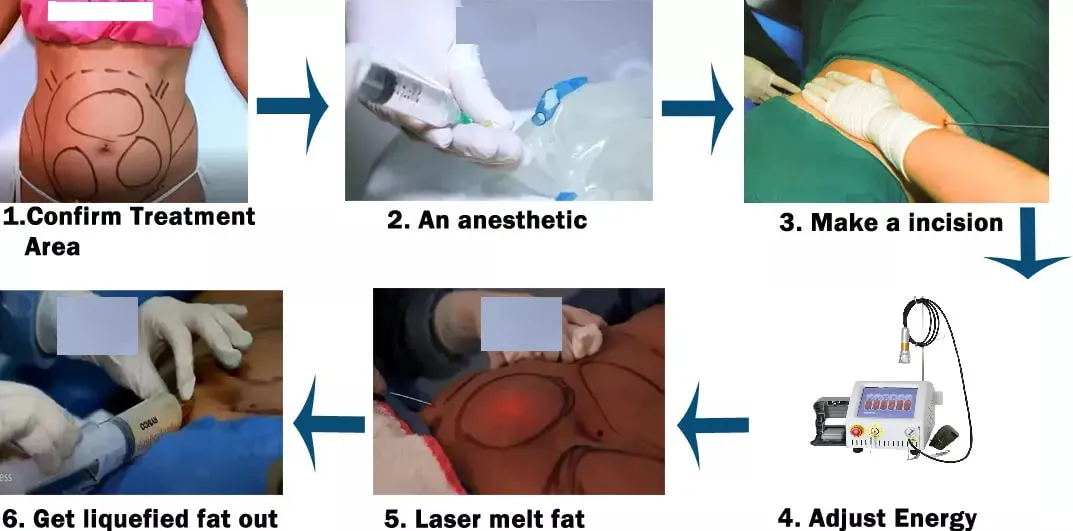 1.Confirm Treatment Area

2. An anesthetic

3. Make a incision

4. Adjust Energy

5. Laser melt fat

6. Get liquefied fat out