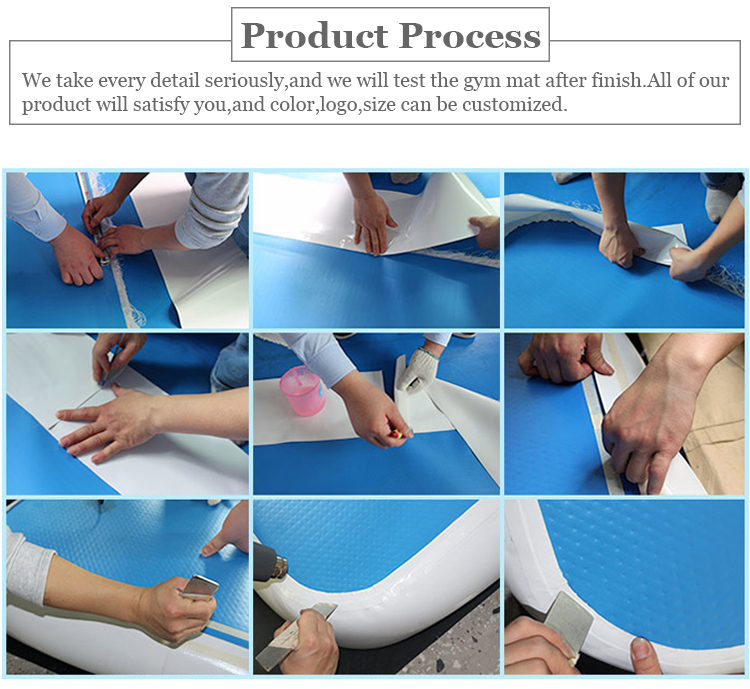 Product Process

We take every detail seriously,and we will test the gym mat after finish.All of our product will satisfy you,and color,logo,size can be customized.