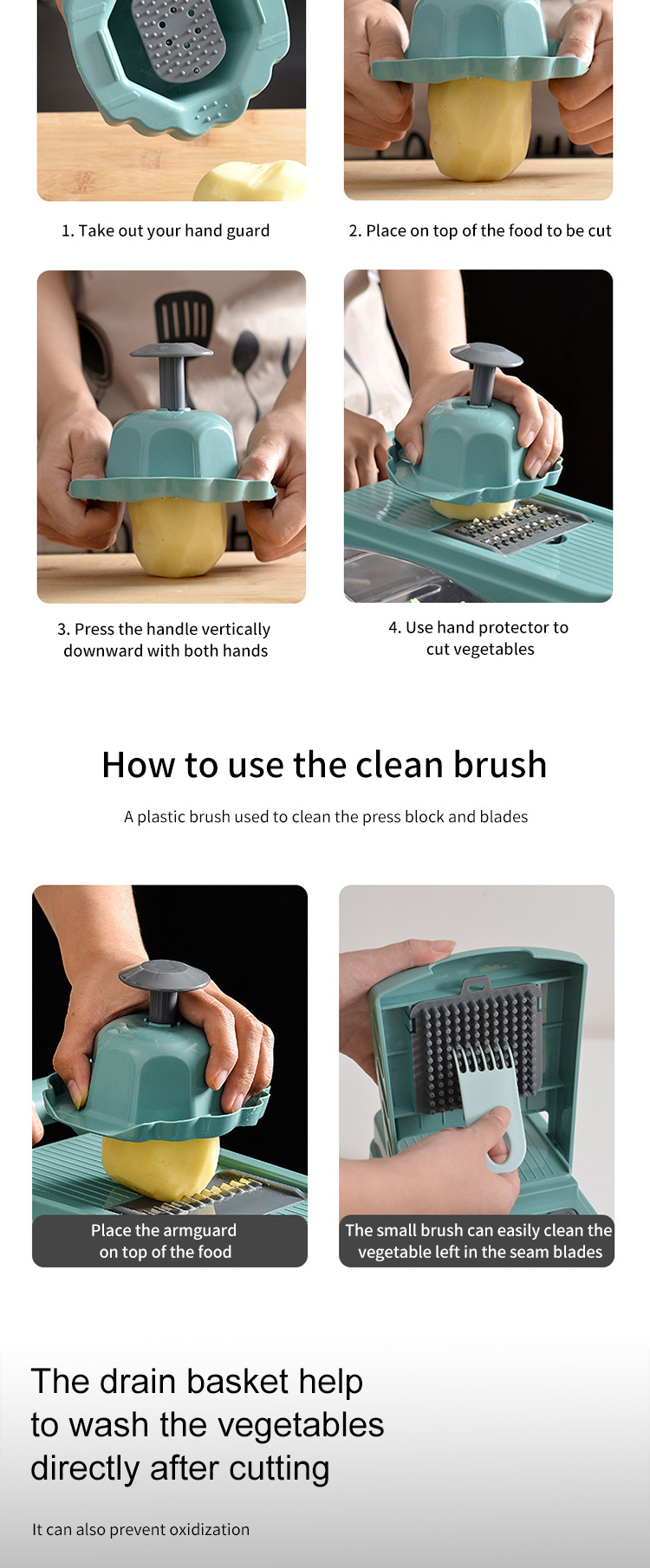 1. Take out your hand guard

2. Place on top of the food to be cut

3. Press the handle vertically downward with both hands

4. Use hand protector to cut vegetables

How to use the clean brush

A plastic brush used to clean the press block and blades

Place the armguard on top of the food

The small brush can easily clean the vegetable left in the seam blades

The drain basket help to wash the vegetables directly after cutting

It can also prevent oxidization