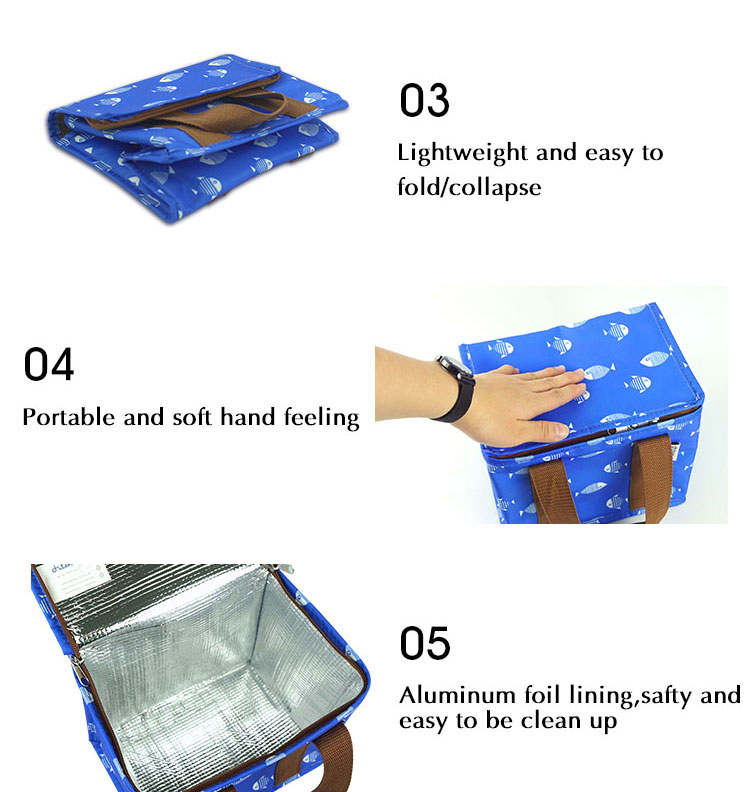 03

Lightweight and easy to fold/collapse

04

Portable and soft hand feeling

05

Aluminum foil lining,safty and easy to be clean up