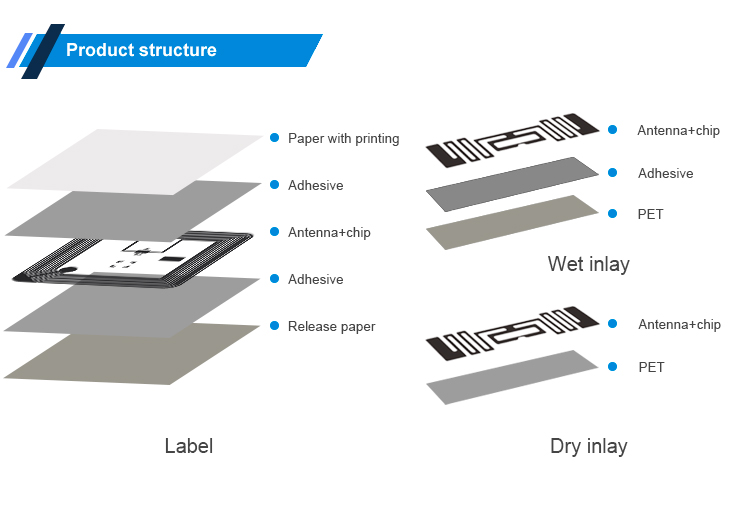 Product structure

Paper with printing
Adhesive
Antenna+chip
Adhesive
Release paper

Label

Antenna+chip
Adhesive
PET

Wet inlay

Antenna+chip
PET

Dry inlay