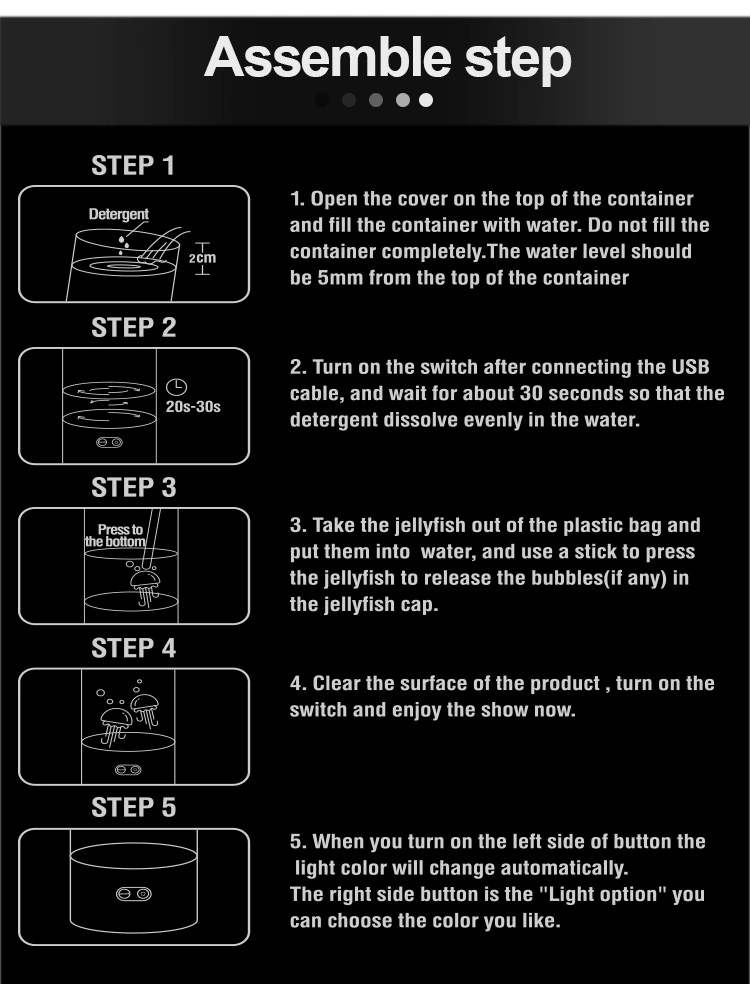 Assemble step

STEP 1

Detergent

2cm

1. Open the cover on the top of the container and fill the container with water. Do not fill the container completely.The water level should be 5mm from the top of the container

STEP 2

20s-30s

2. Turn on the switch after connecting the USB cable, and wait for about 30 seconds so that the detergent dissolve evenly in the water.

STEP 3

Press to the bottom

3. Take the jellyfish out of the plastic bag and put them into water, and use a stick to press the jellyfish to release the bubbles(if any) in the jellyfish cap.

STEP 4

4. Clear the surface of the product , turn on the switch and enjoy the show now.

STEP 5

5. When you turn on the left side of button the light color will change automatically.
The right side button is the "Light option" you can choose the color you like.