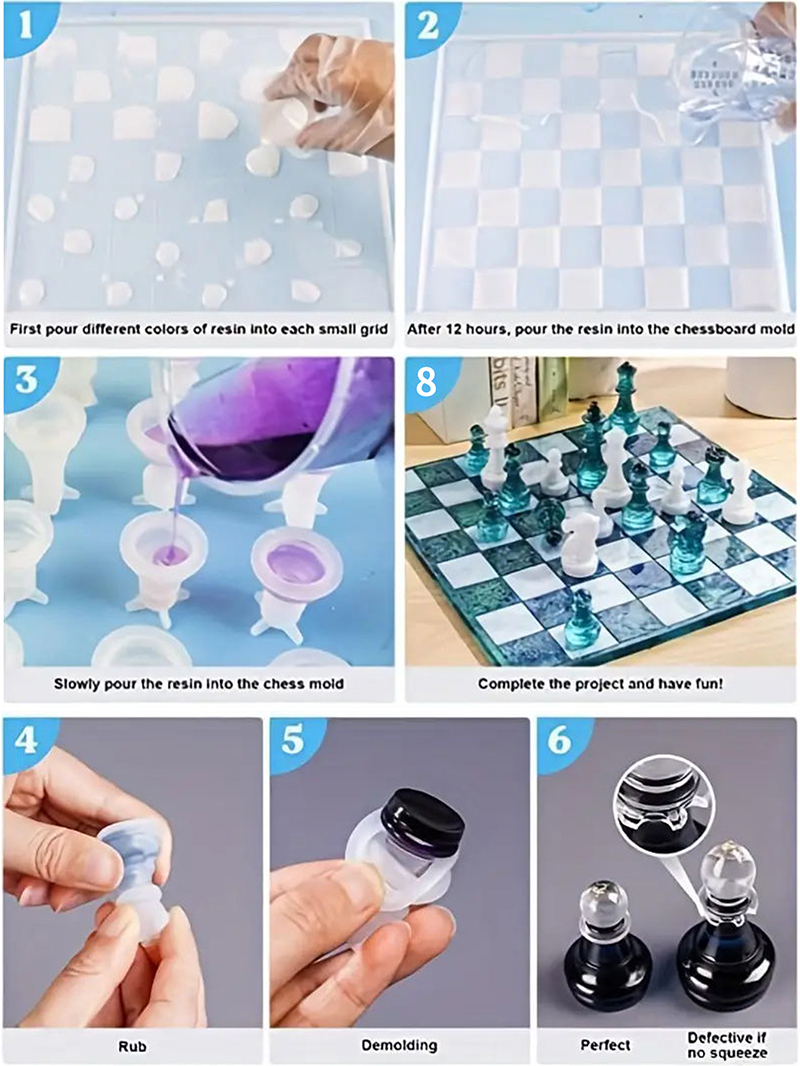 1

First pour different colors of resin into each small grid

2

After 12 hours, pour the resin into the chessboard mold

3

Slowly pour the resin into the chess mold

8

Complete the project and have fun!

4

Rub

5

Demolding

6

Perfect

Defective if no squeeze